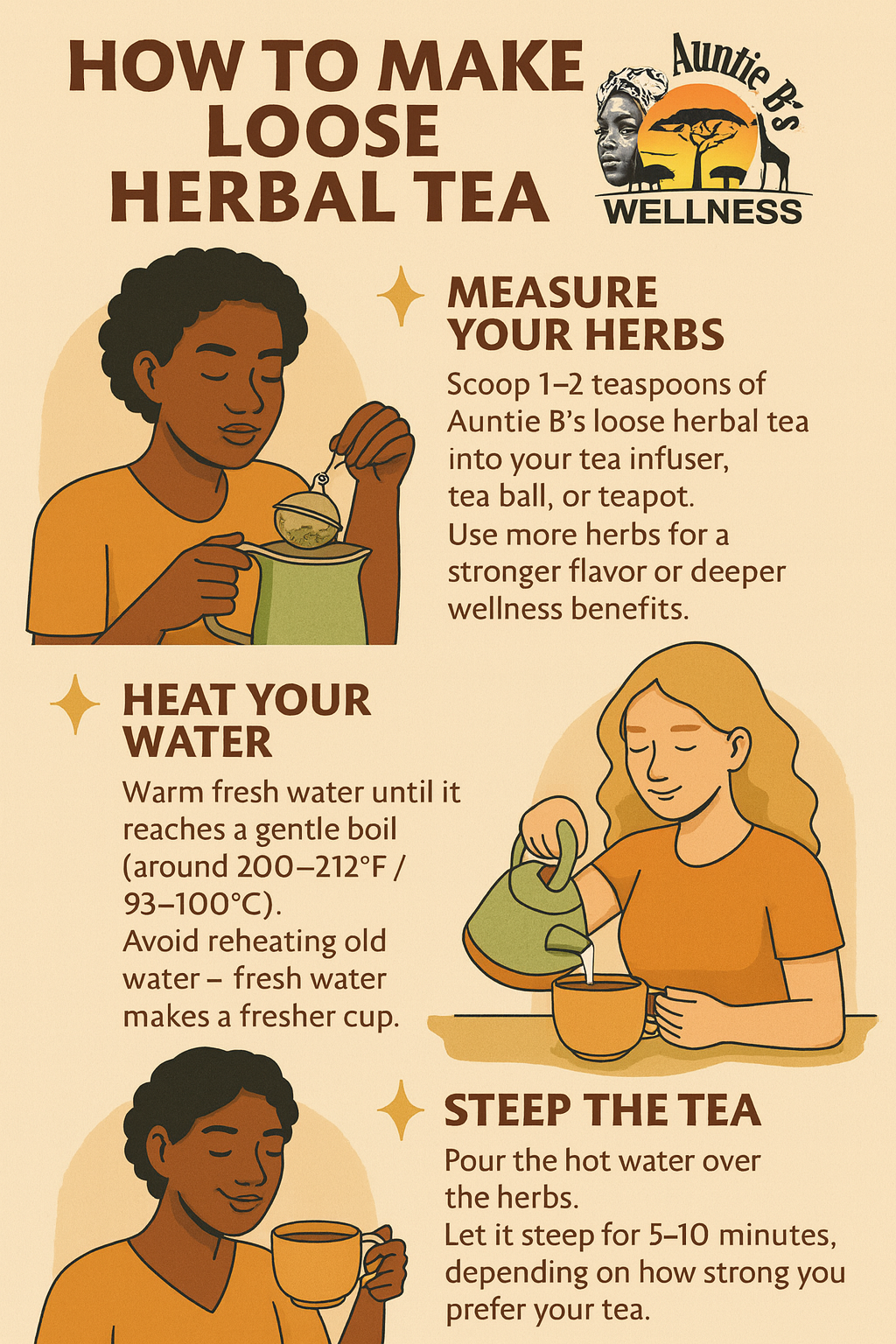 HOW TO MAKE LOOSE HERBAL TEA

Auntie B's WELLNESS

MEASURE YOUR HERBS

Scoop 1–2 teaspoons of Auntie B's loose herbal tea into your tea infuser, tea ball, or teapot.
Use more herbs for a stronger flavor or deeper wellness benefits.

HEAT YOUR WATER

Warm fresh water until it reaches a gentle boil (around 200–212°F / 93–100°C).
Avoid reheating old water – fresh water makes a fresher cup.

STEEP THE TEA

Pour the hot water over the herbs.
Let it steep for 5–10 minutes, depending on how strong you prefer your tea.